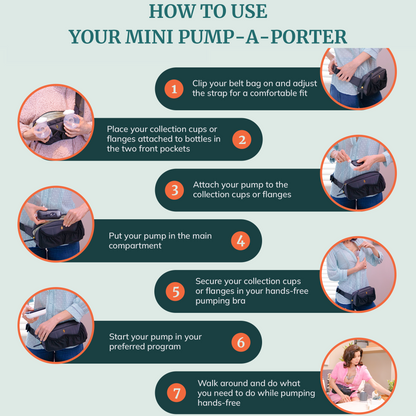 HOW TO USE
YOUR MINI PUMP-A-PORTER

1 Clip your belt bag on and adjust the strap for a comfortable fit

Place your collection cups or flanges attached to bottles in the two front pockets 2

3 Attach your pump to the collection cups or flanges

Put your pump in the main compartment 4

5 Secure your collection cups or flanges in your hands-free pumping bra

Start your pump in your preferred program 6

7 Walk around and do what you need to do while pumping hands-free