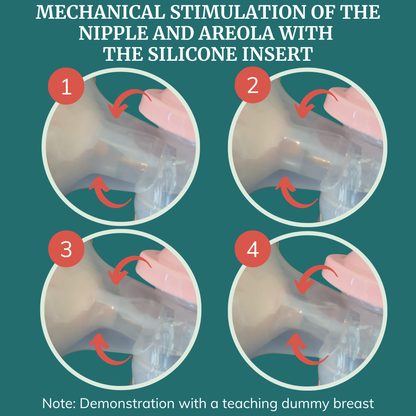 MECHANICAL STIMULATION OF THE NIPPLE AND AREOLA WITH THE SILICONE INSERT

1

2

3

4

Note: Demonstration with a teaching dummy breast